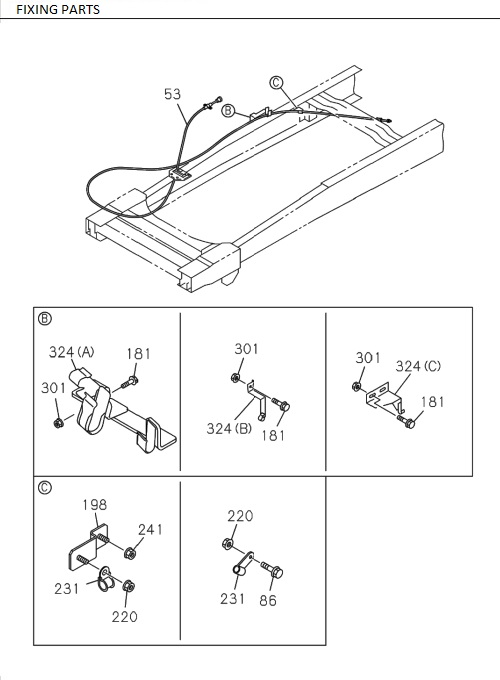 FIXING PARTS

53
B
C

B
324 (A)
181
301

301
324 (B)
181

301
324 (C)
181

C
198
241
231
220

220
231
86